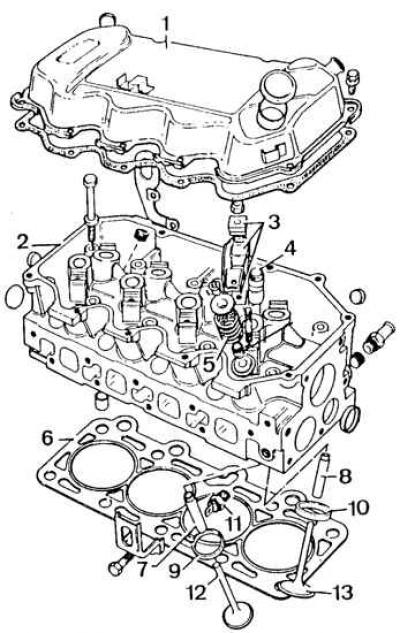 1
2
3
4
5
6
8
10
11
7
9
12
13