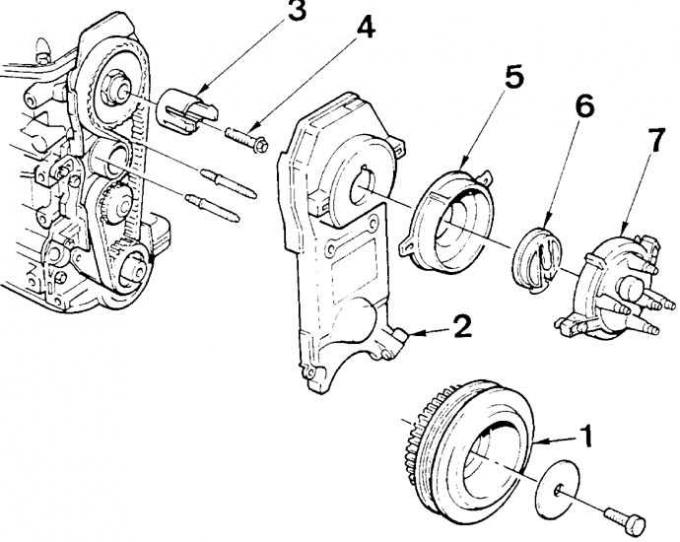 3
4
5
6
7
2
1