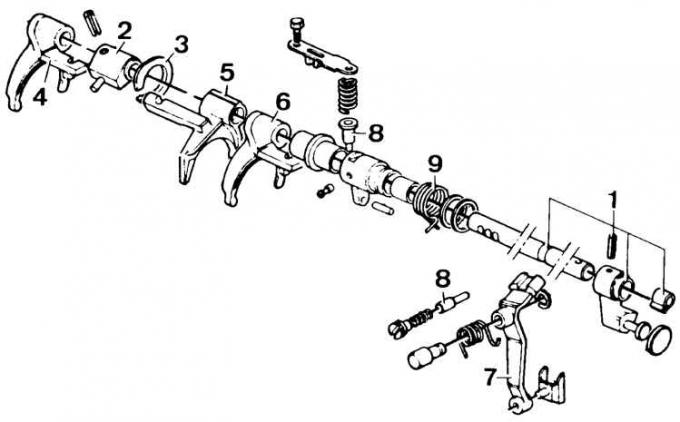 2
3
4
5
6
8
9
1
8
7