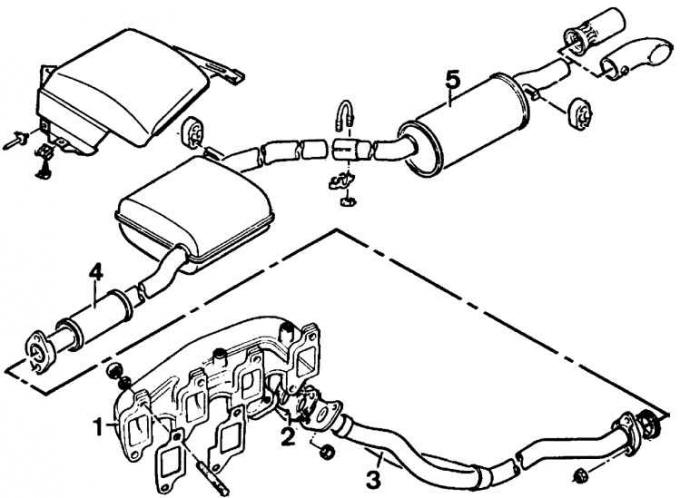 5
4
1
2
3