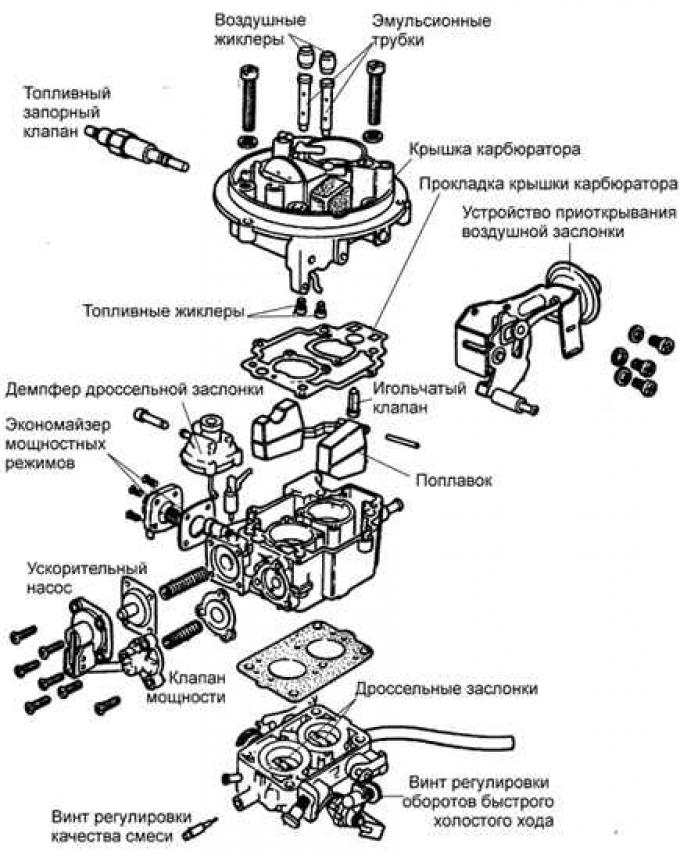 Воздушные жиклеры

Эмульсионные трубки

Топливный запорный клапан

Крышка карбюратора

Прокладка крышки карбюратора

Устройство приоткрывания воздушной заслонки

Топливные жиклеры

Демпфер дроссельной заслонки

Игольчатый клапан

Экономайзер мощностных режимов

Поплавок

Ускорительный насос

Клапан мощности

Дроссельные заслонки

Винт регулировки оборотов быстрого холостого хода

Винт регулировки качества смеси