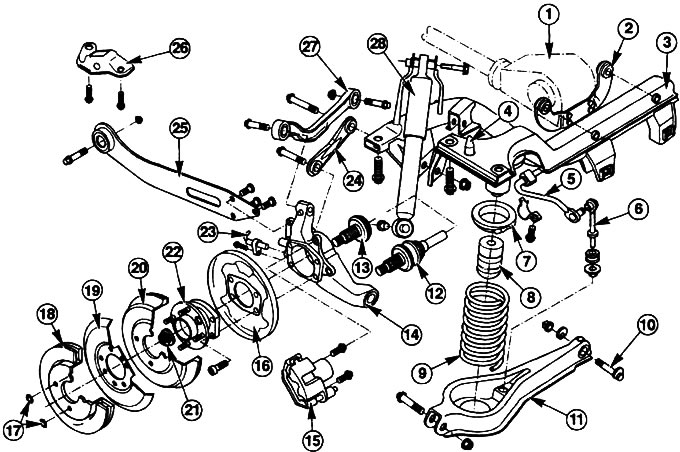 1
2
3
4
5
6
7
8
9
10
11
12
13
14
15
16
17
18
19
20
21
22
23
24
25
26
27
28