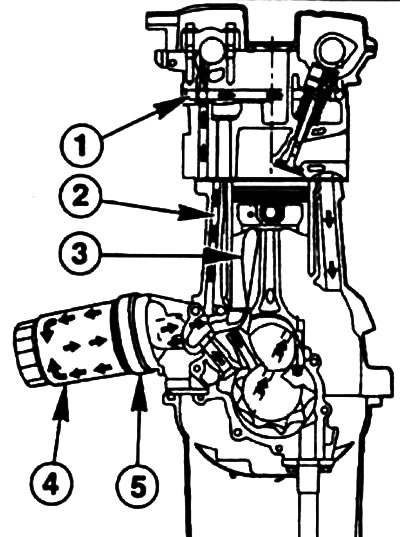 1
2
3
4
5