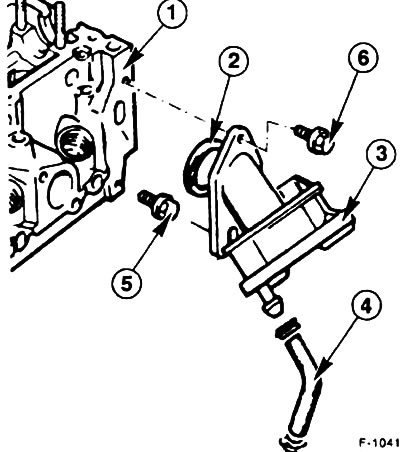 1
2
6
3
5
4
F-1041