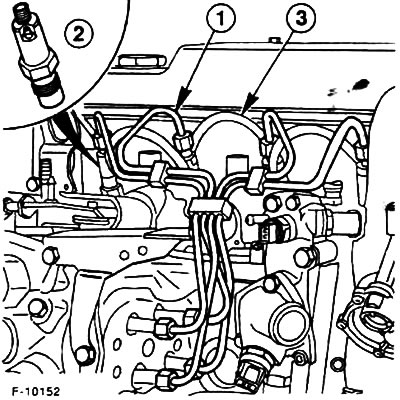 2
1
3
F-10152