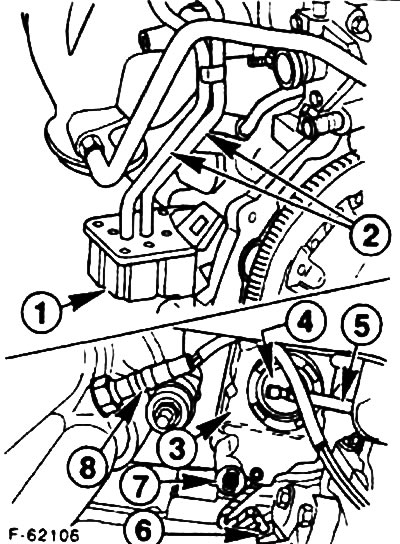 2
1
4
5
8
3
7
6
F-62106