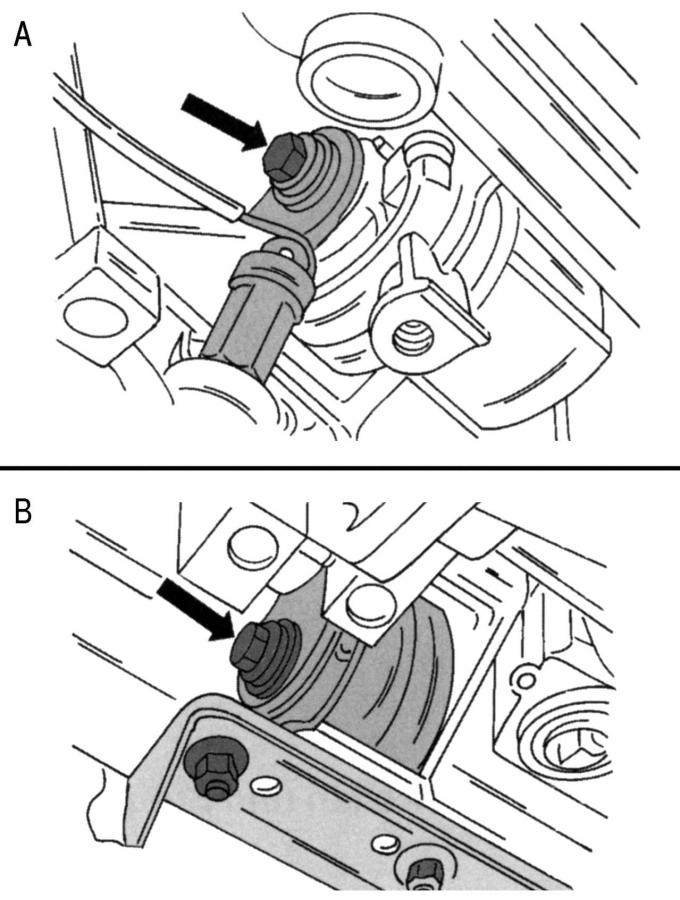 A

B