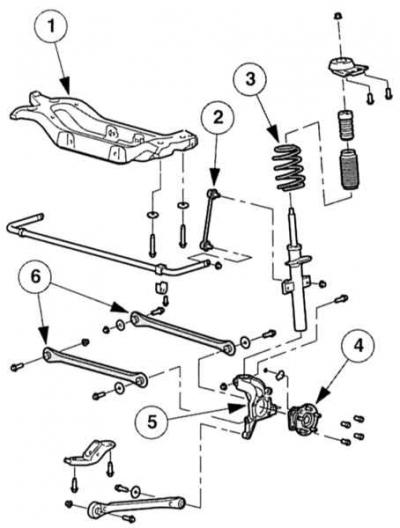 1
2
3
6
4
5