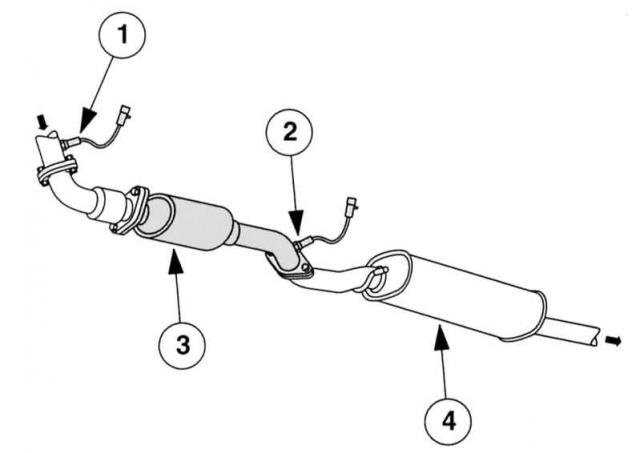 1
2
3
4