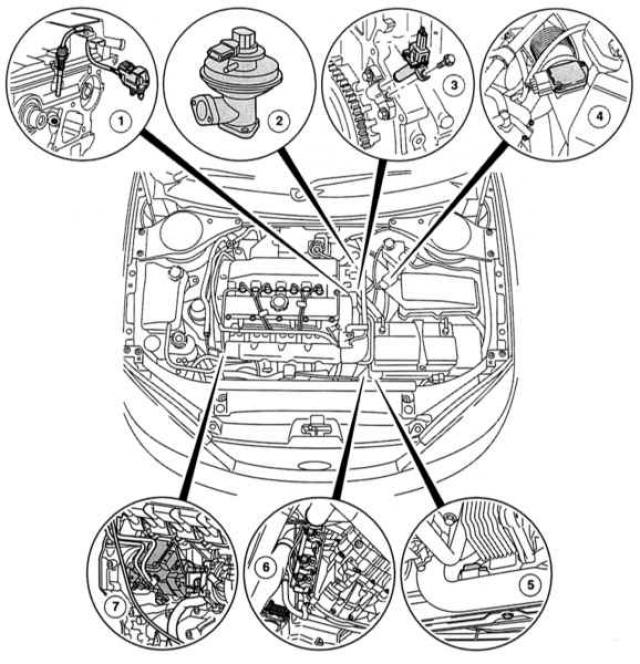 1
2
3
4
7
6
5