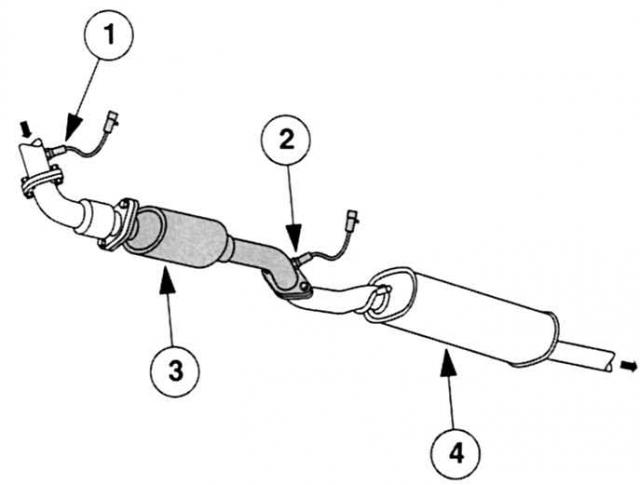 1
2
3
4