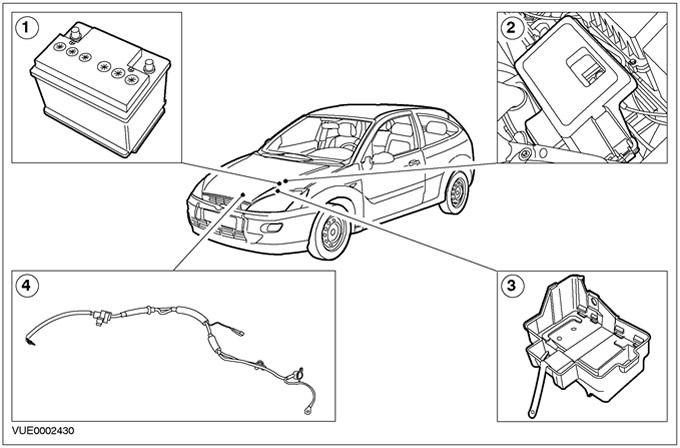 1

2

3

4

VUE0002430