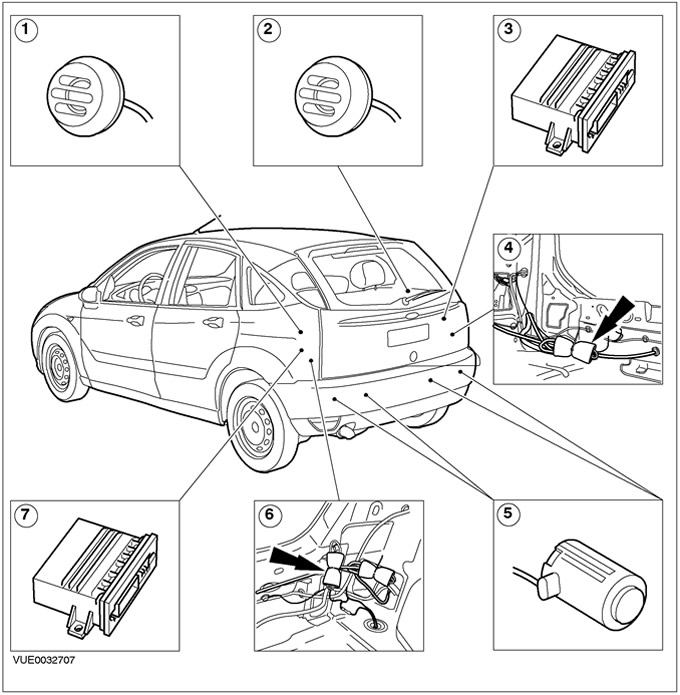 1
2
3
4
7
6
5
VUE0032707