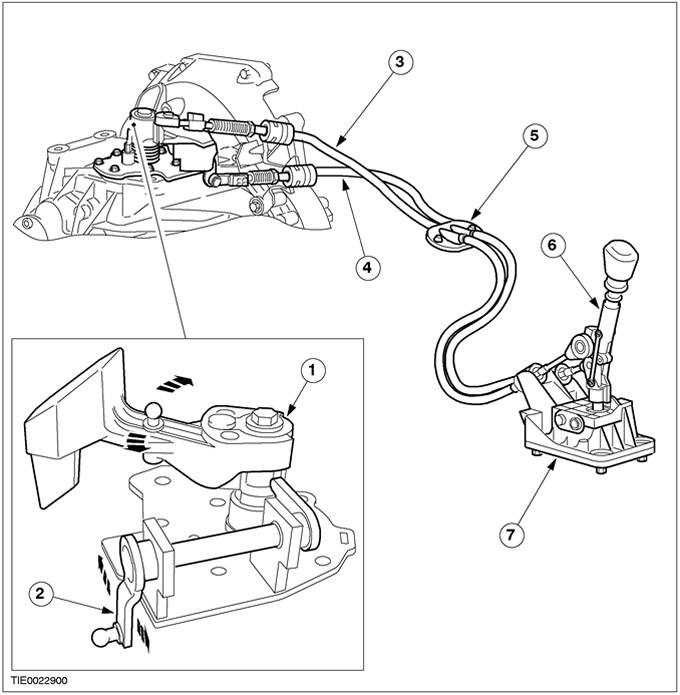 3
5
4
6
1
7
2
TIE0022900