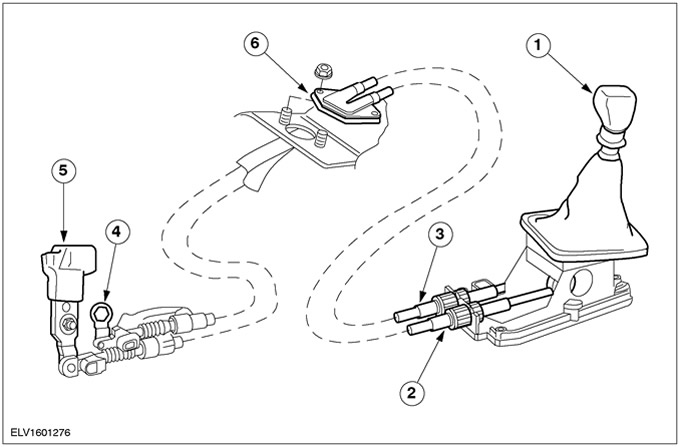 6
1
5
4
3
2
ELV1601276