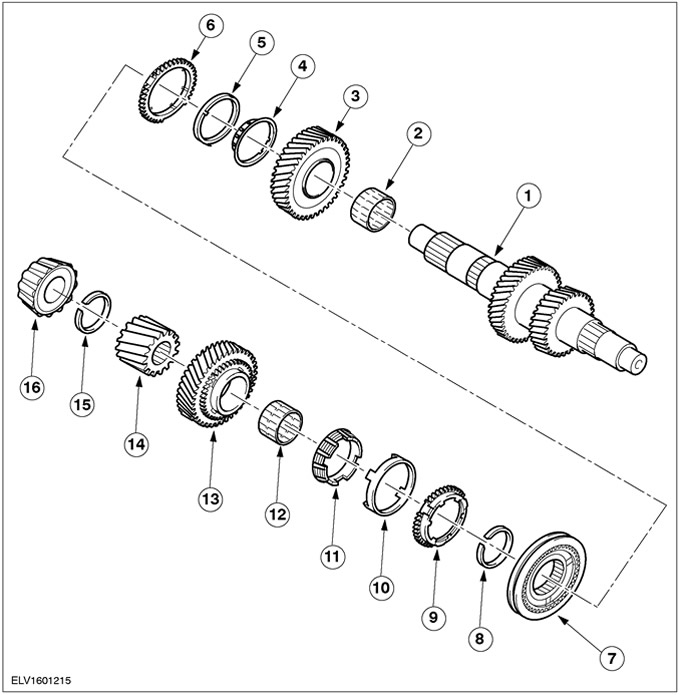 6
5
4
3
2
1
16
15
14
13
12
11
10
9
8
7
ELV1601215