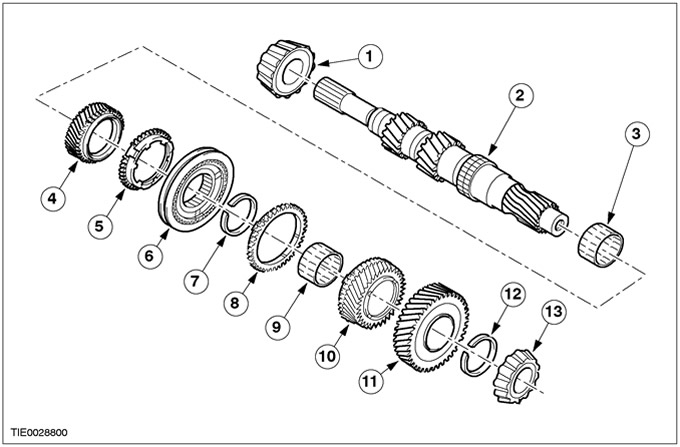 1
2
3
4
5
6
7
8
9
10
11
12
13
TIE0028800