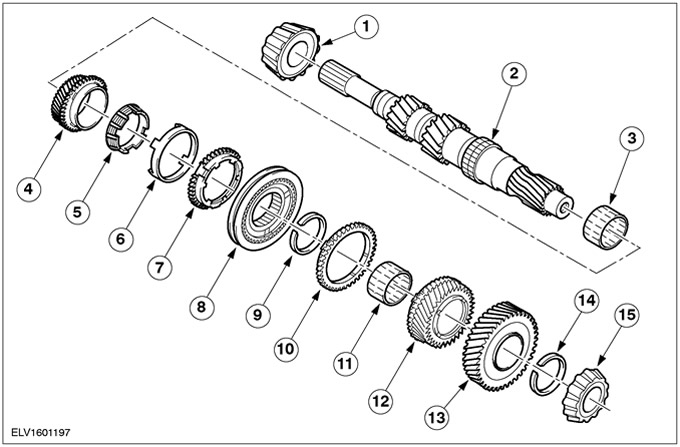 1
2
3
4
5
6
7
8
9
10
11
12
13
14
15
ELV1601197