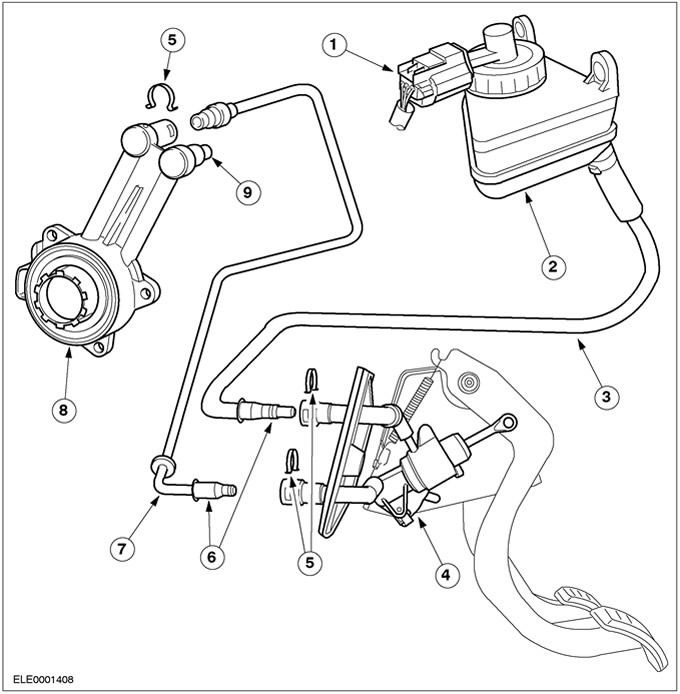 5
1
9
2
8
3
7
6
5
4
ELE0001408