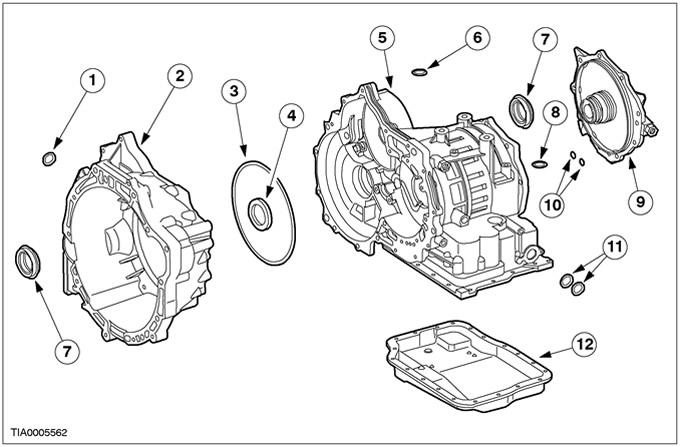 1
2
3
4
5
6
7
8
9
10
11
12
7
TIA0005562