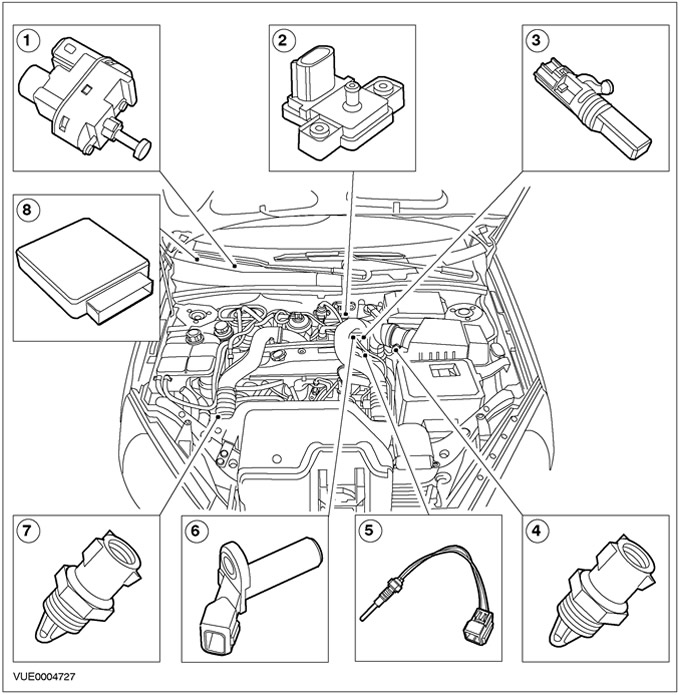 1
2
3
8
7
6
5
4
VUE0004727