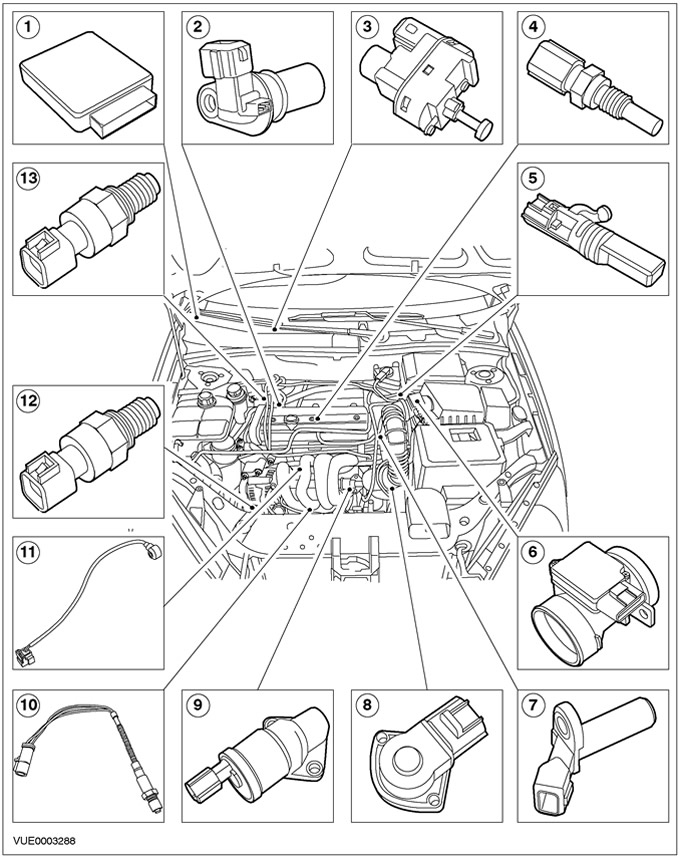 1
2
3
4
13
5
12
11
6
10
9
8
7
VUE0003288