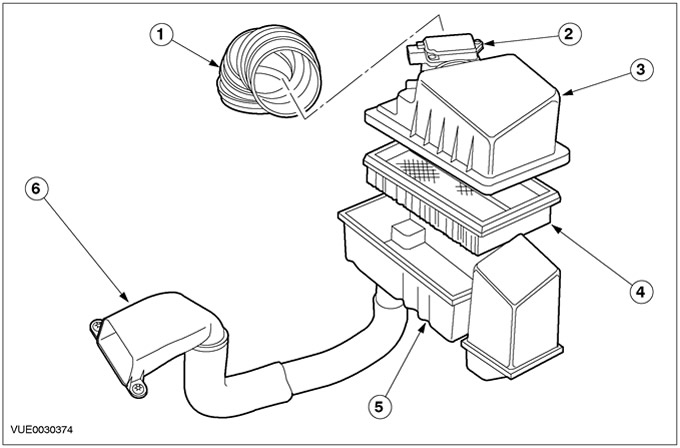 1
2
3
6
4
5
VUE0030374