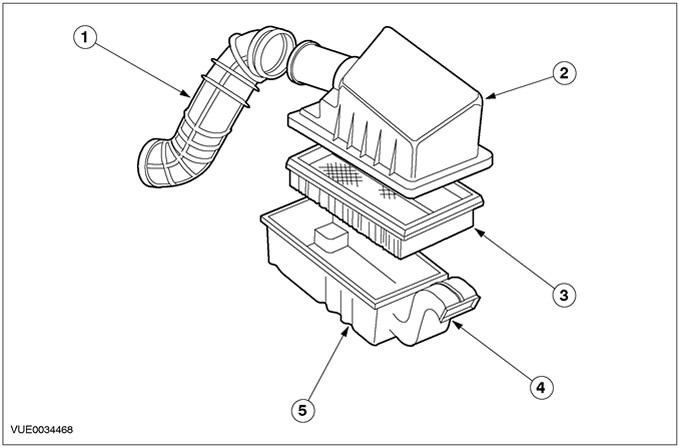 1
2
3
4
5
VUE0034468