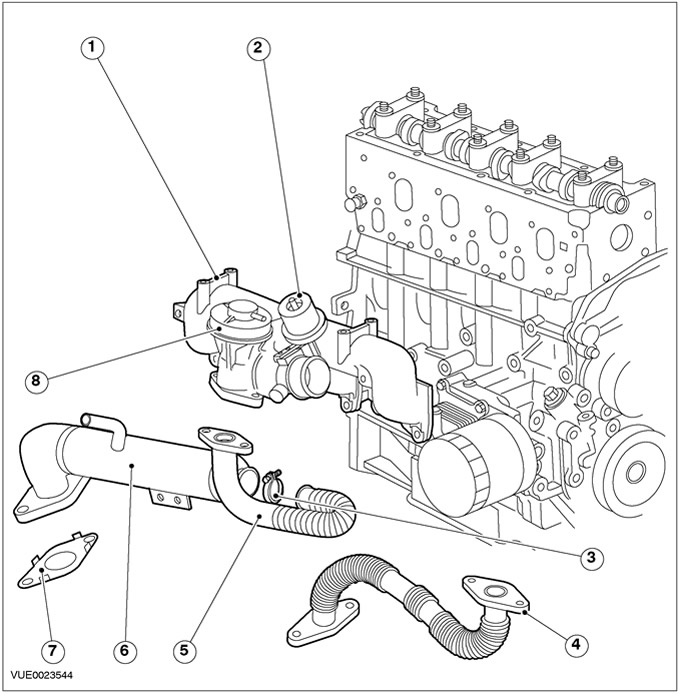 1
2
8
3
4
7
6
5
VUE0023544