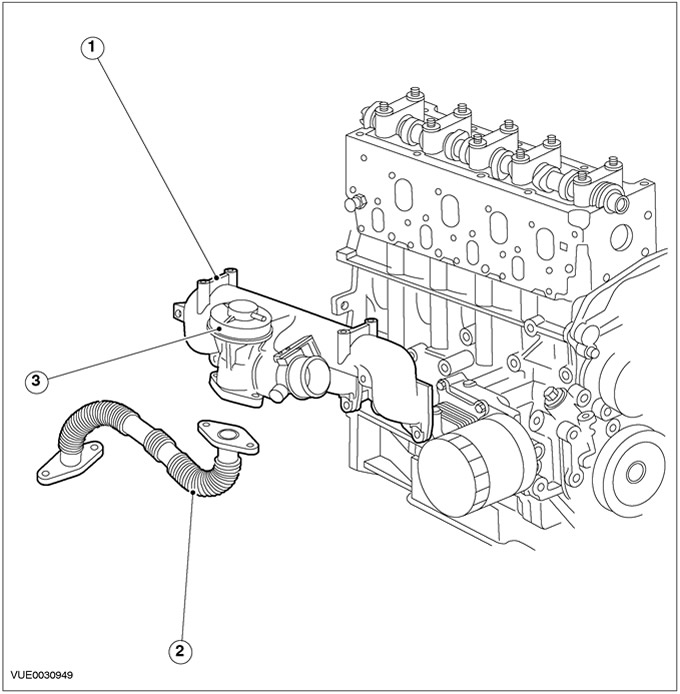 1
3
2
VUE0030949