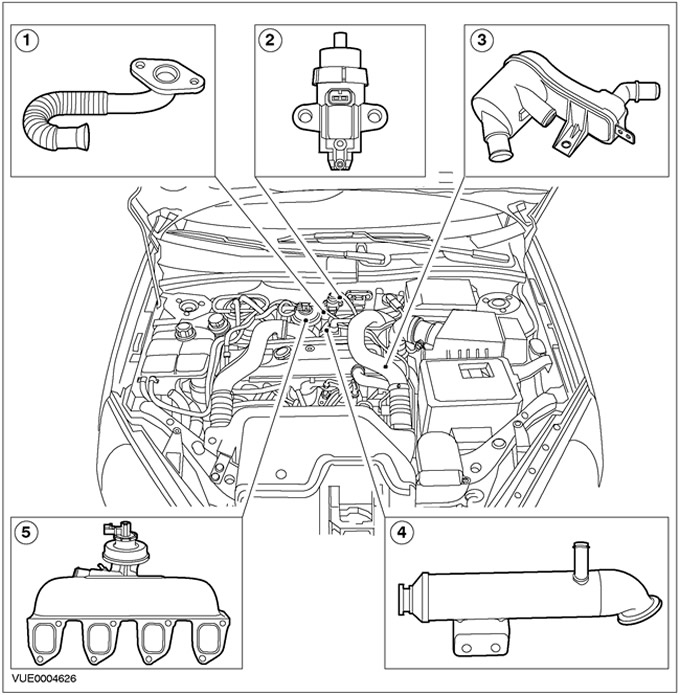 1
2
3
5
4
VUE0004626