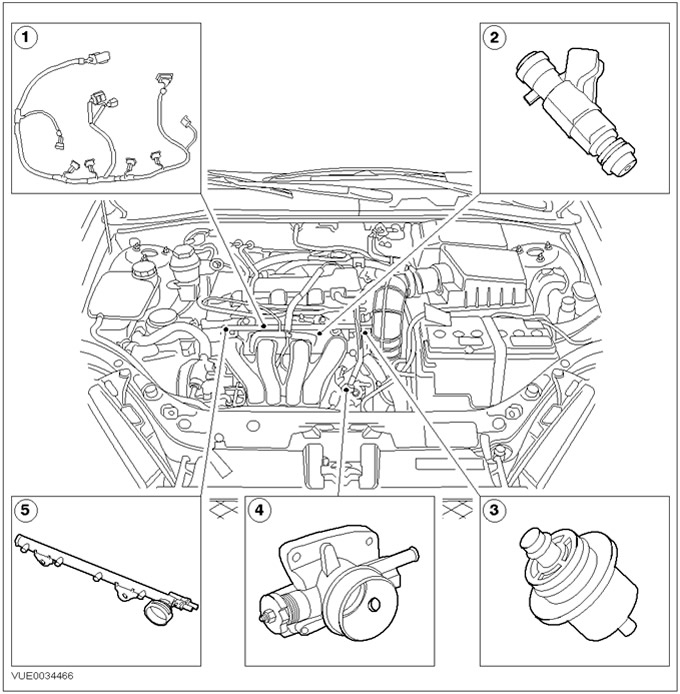 1
2
5
4
3
VUE0034466