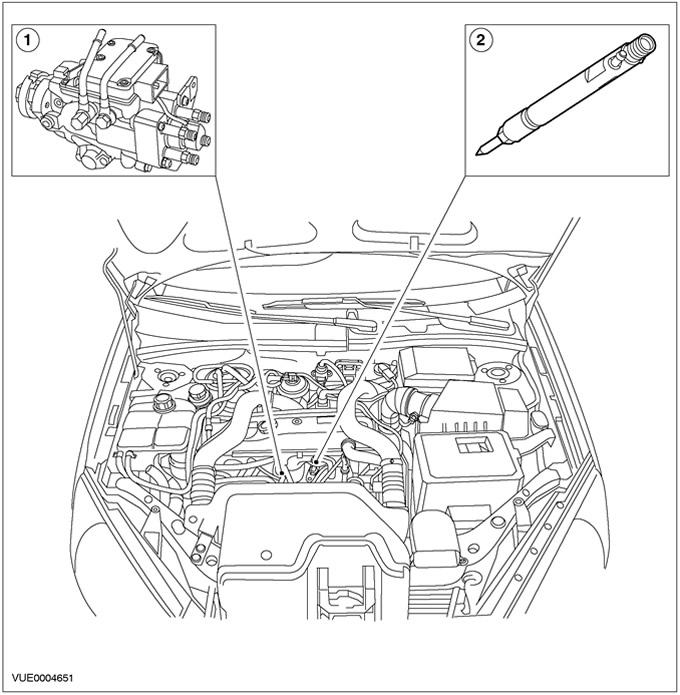 1

2

VUE0004651