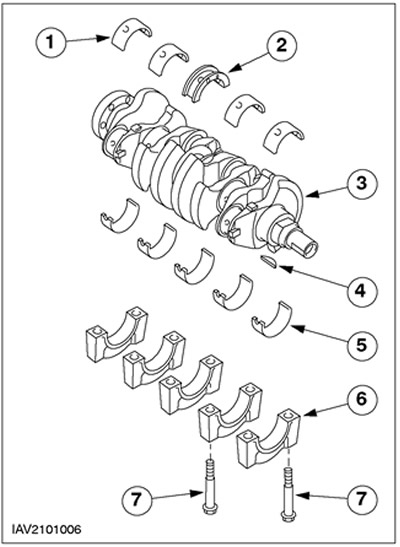 1
2
3
4
5
6
7
7
IAV2101006