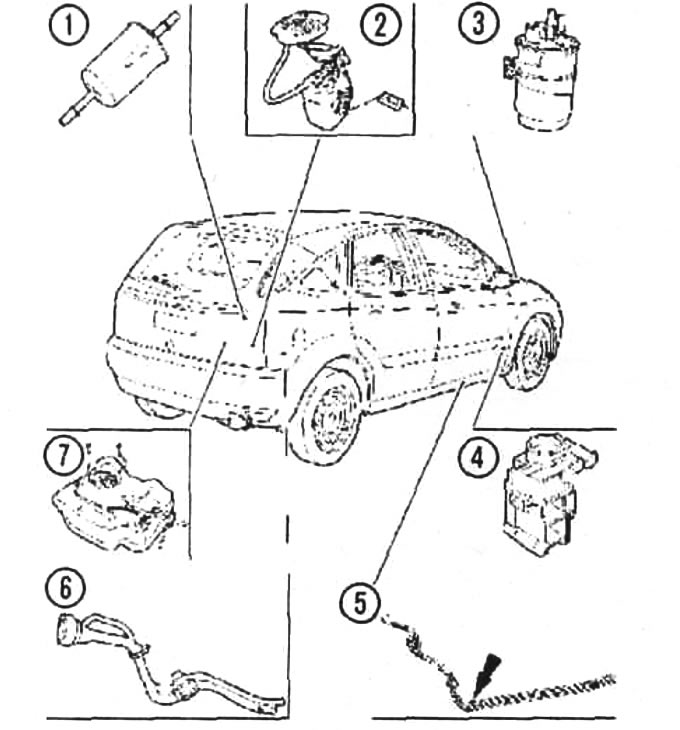 1
2
3
7
4
6
5