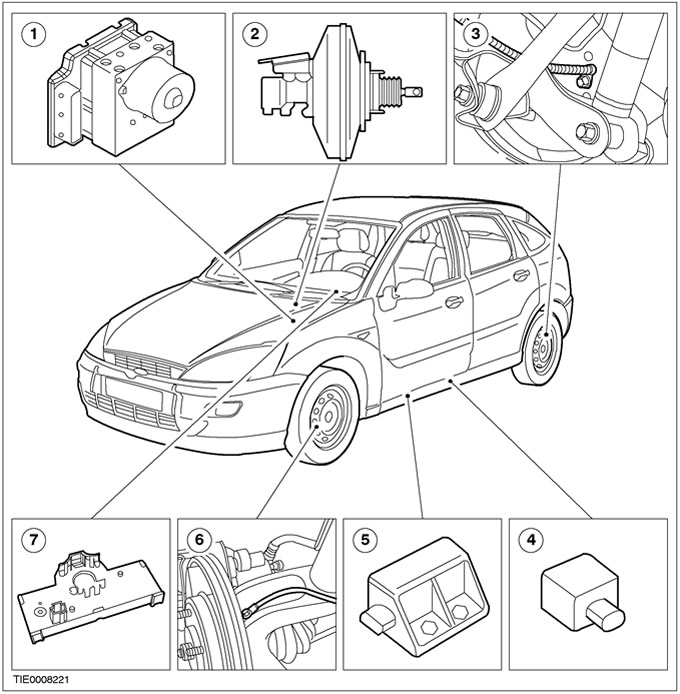 1
2
3
7
6
5
4
TIE0008221