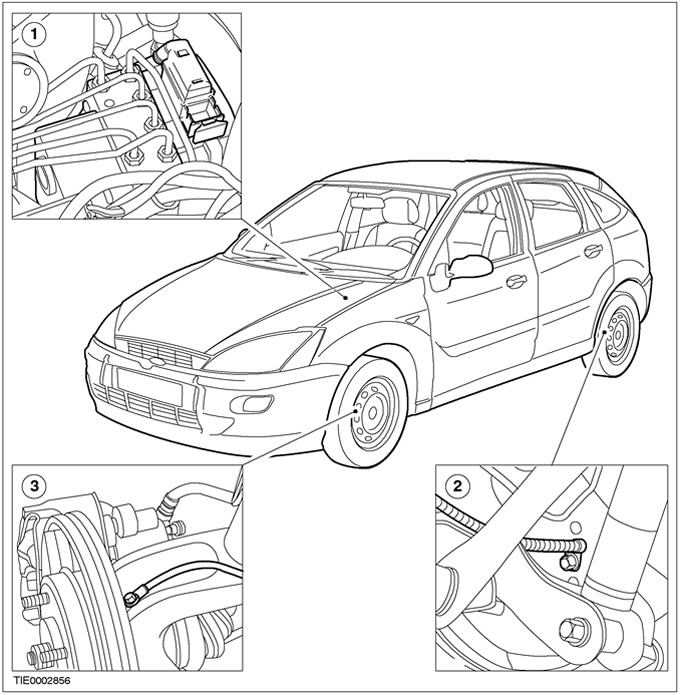 1

3

2

TIE0002856