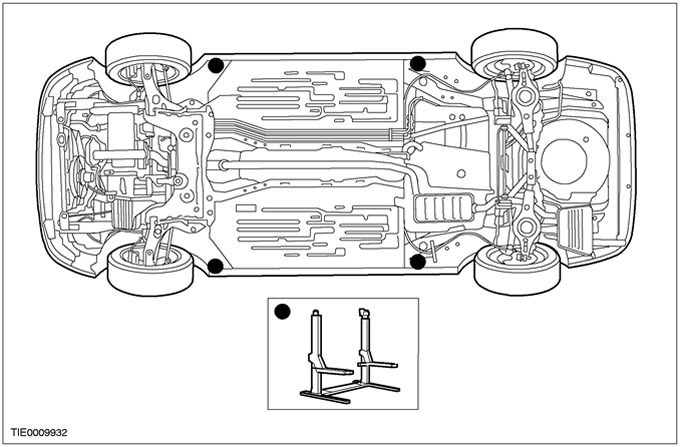 TIE0009932