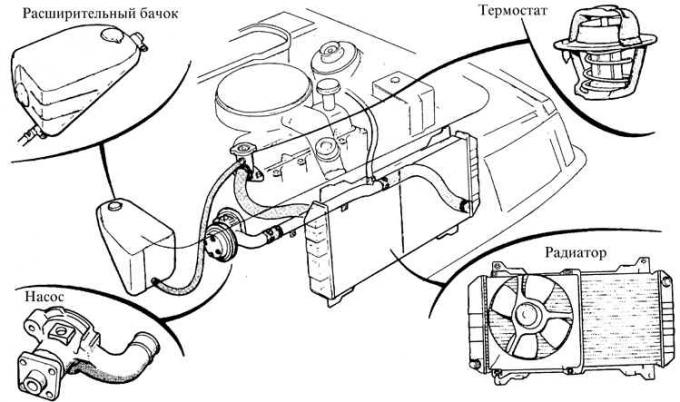 Расширительный бачок

Термостат

Радиатор

Насос