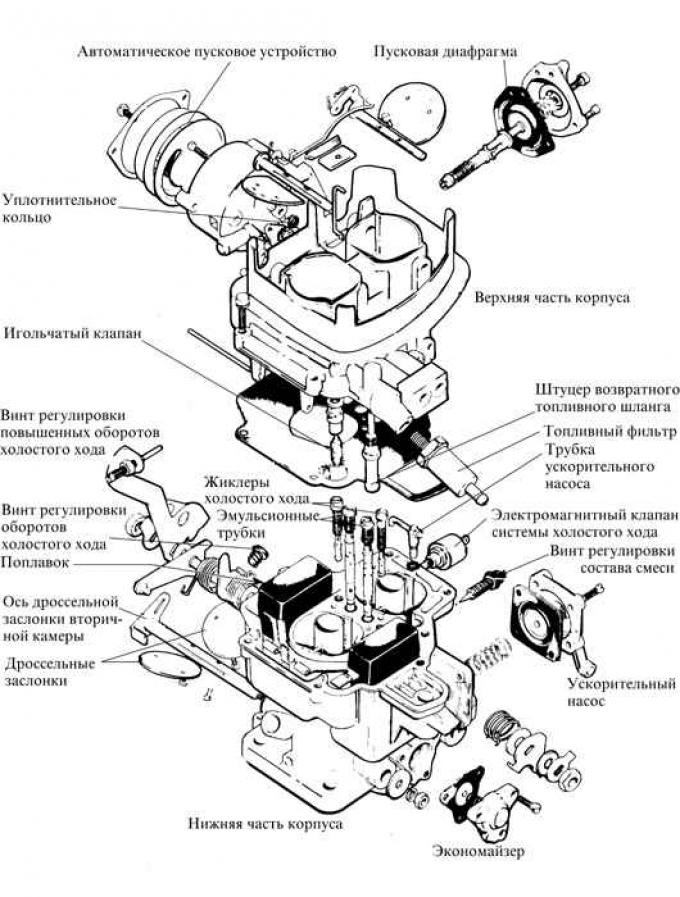 Автоматическое пусковое устройство

Пусковая диафрагма

Уплотнительное кольцо

Верхняя часть корпуса

Игольчатый клапан

Штуцер возвратного топливного шланга

Топливный фильтр

Трубка ускорительного насоса

Винт регулировки повышенных оборотов холостого хода

Жиклеры холостого хода

Эмульсионные трубки

Электромагнитный клапан системы холостого хода

Винт регулировки оборотов холостого хода

Поплавок

Винт регулировки состава смеси

Ось дроссельной заслонки вторичной камеры

Дроссельные заслонки

Ускорительный насос

Нижняя часть корпуса

Экономайзер