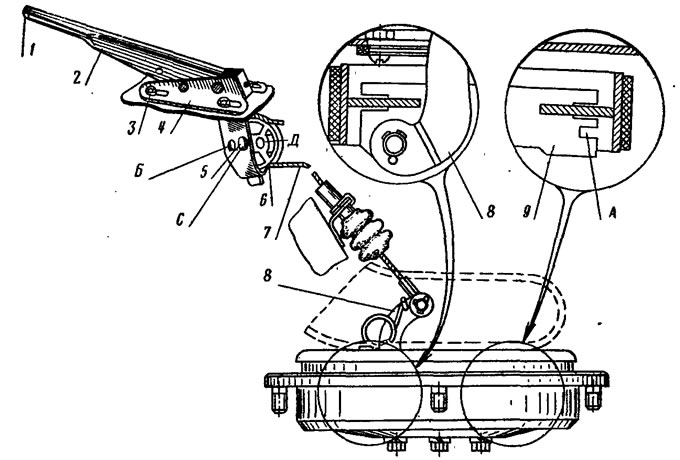 1
2
3
4
Б
5
С
6
Д
7
8
8
9
А