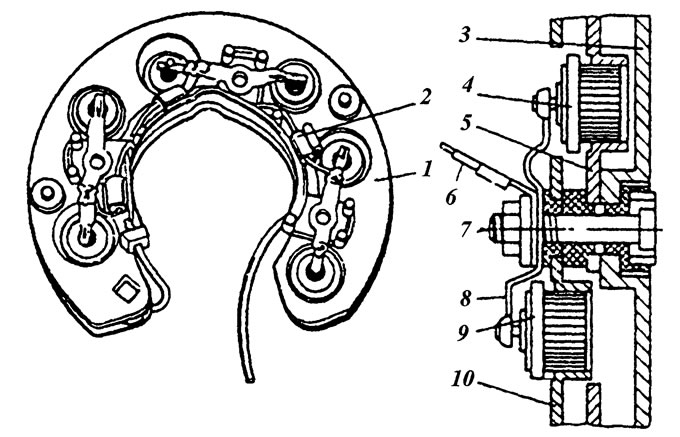 2
1
3
4
5
6
7
8
9
10