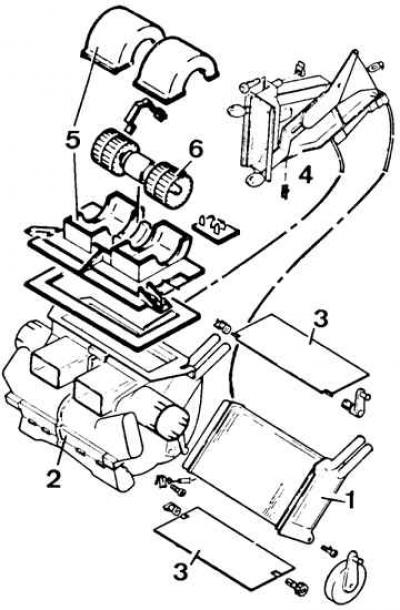 5
6
4
3
2
1
3