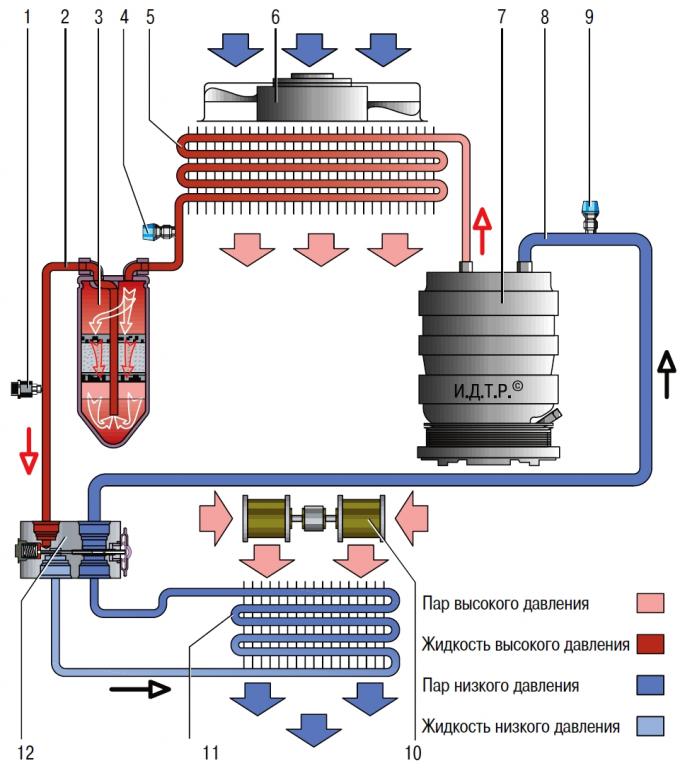 1 2 3 4 5 6 7 8 9

И.Д.Т.Р.©

Пар высокого давления

Жидкость высокого давления

Пар низкого давления

Жидкость низкого давления

12 11 10