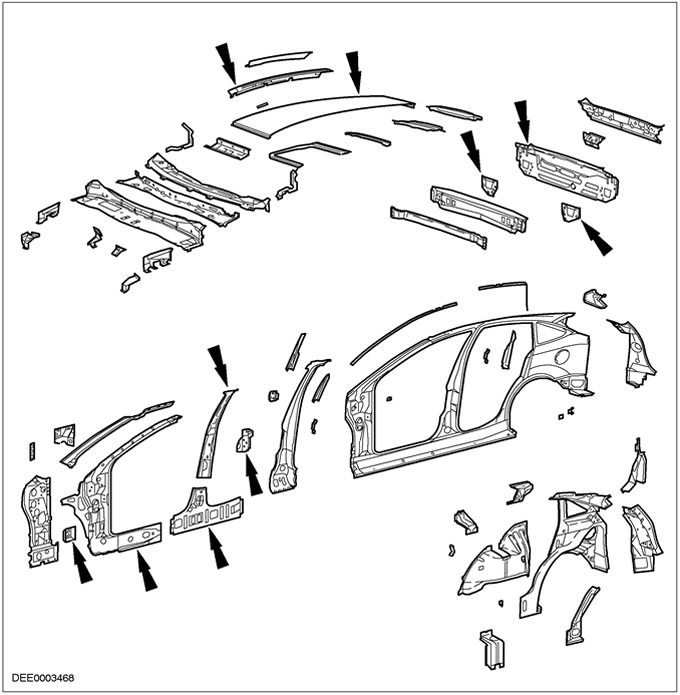 DEE0003468