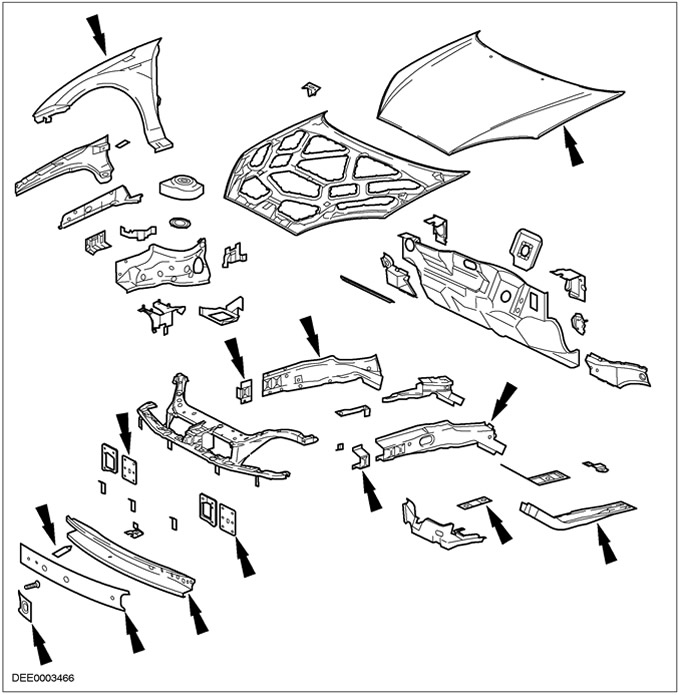 DEE0003466