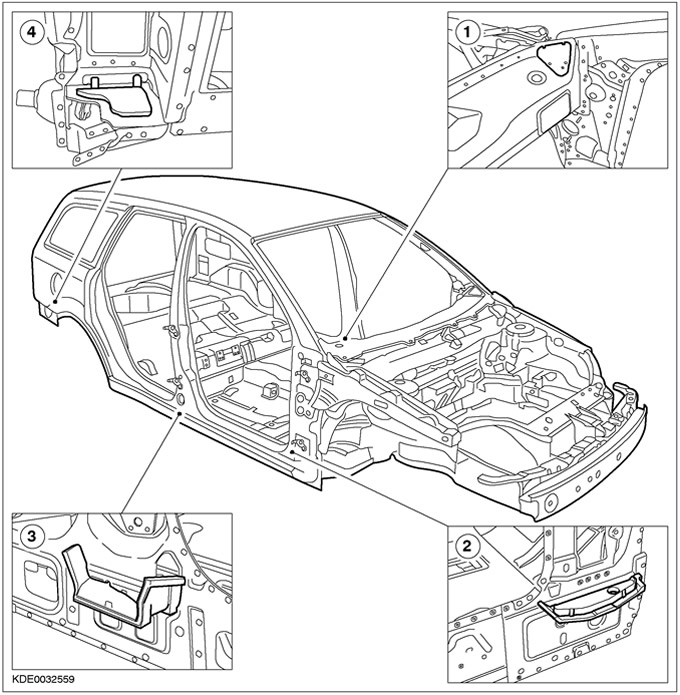 4

1

3

2

KDE0032559