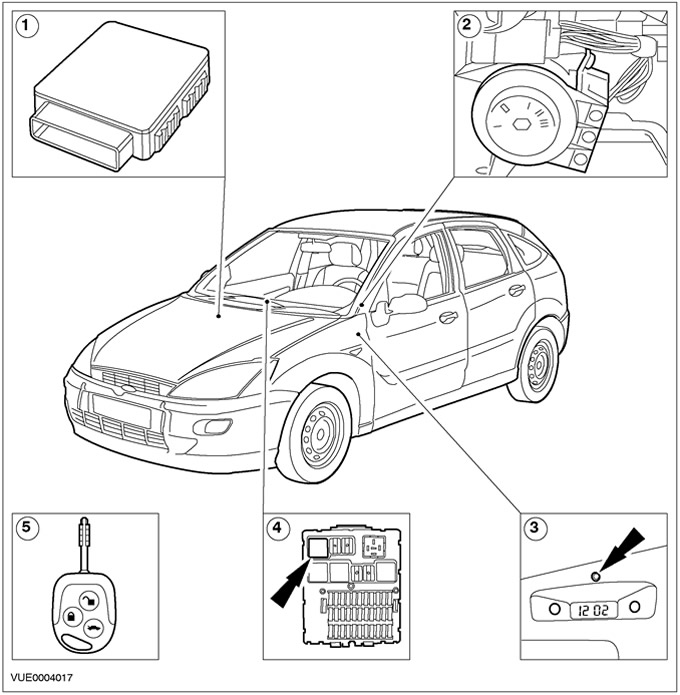 1
2
5
4
3
12 02
VUE0004017