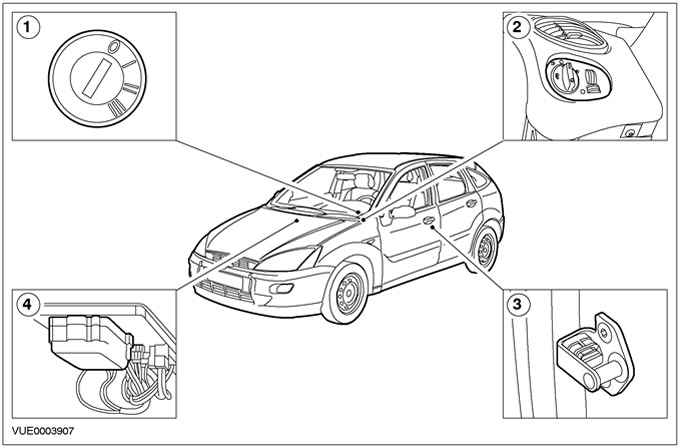 1

0
I
II
III

2

3

4

VUE0003907