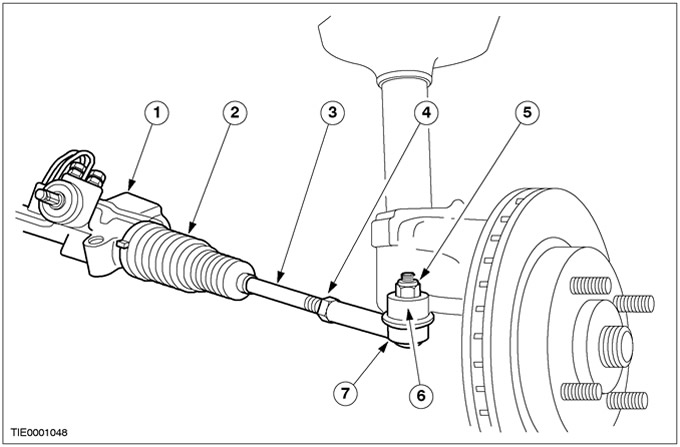 1
2
3
4
5
7
6
TIE0001048